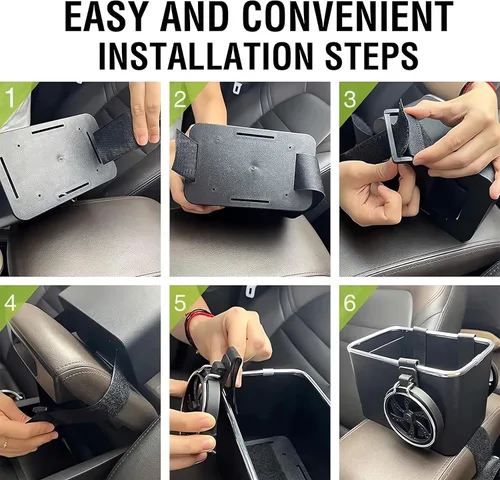 EASY AND CONVENIENT INSTALLATION STEPS

1

2

3

4

5

6