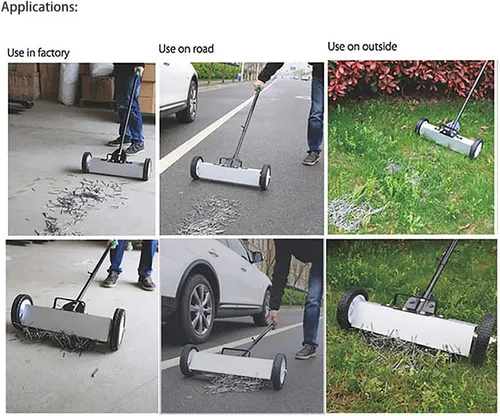 Applications:

Use in factory

Use on road

Use on outside