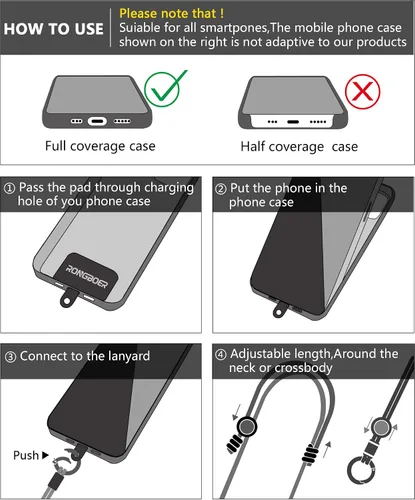 HOW TO USE

Please note that !
Suiable for all smartpones,The mobile phone case shown on the right is not adaptive to our products

Full coverage case

Half coverage case

① Pass the pad through charging hole of you phone case

RONGBOER

② Put the phone in the phone case

③ Connect to the lanyard

Push ▶

④ Adjustable length,Around the neck or crossbody