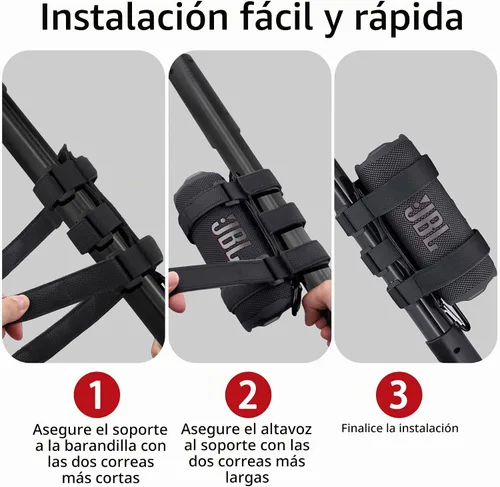 Instalación fácil y rápida

JBL

JBL

1

Asegure el soporte a la barandilla con las dos correas más cortas

2

Asegure el altavoz al soporte con las dos correas más largas

3

Finalice la instalación