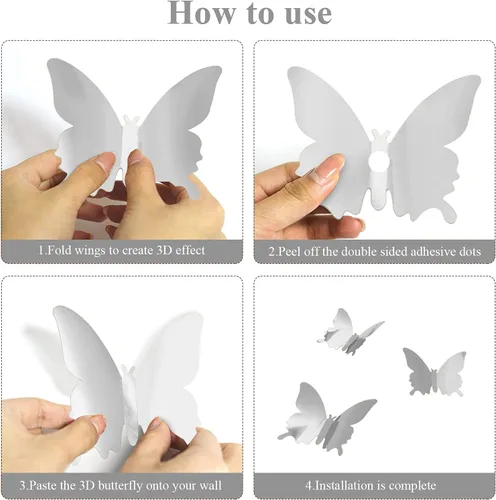 How to use

1.Fold wings to create 3D effect

2.Peel off the double sided adhesive dots

3.Paste the 3D butterfly onto your wall

4.Installation is complete