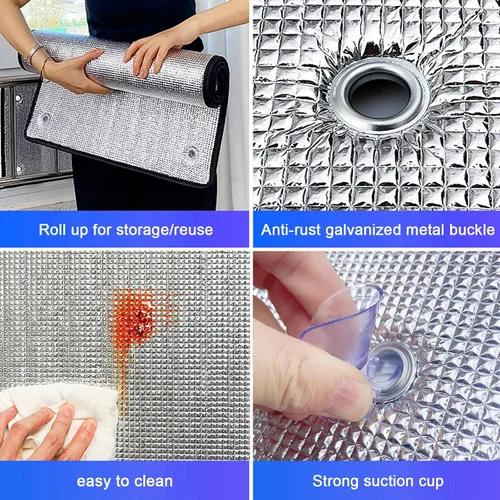 Roll up for storage/reuse

Anti-rust galvanized metal buckle

easy to clean

Strong suction cup