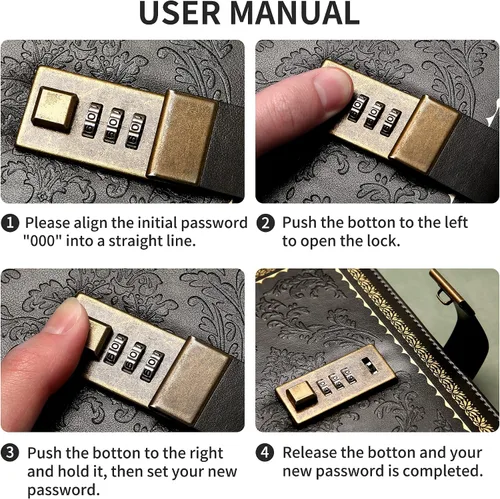 USER MANUAL

❶ Please align the initial password "000" into a straight line.

❷ Push the botton to the left to open the lock.

❸ Push the botton to the right and hold it, then set your new password.

❹ Release the botton and your new password is completed.