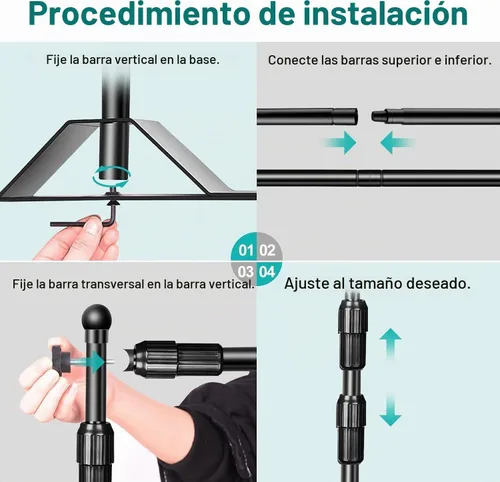 Procedimiento de instalación

Fije la barra vertical en la base.

Conecte las barras superior e inferior.

01 02
03 04

Fije la barra transversal en la barra vertical.

Ajuste al tamaño deseado.