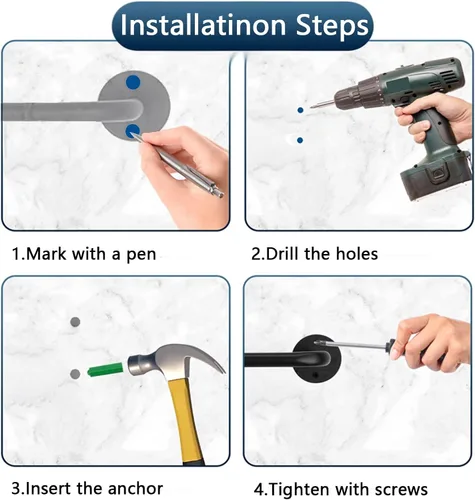 Installatinon Steps

1.Mark with a pen

2.Drill the holes

3.Insert the anchor

4.Tighten with screws