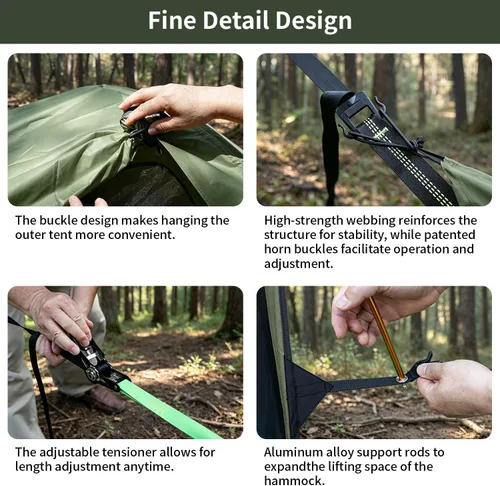 Fine Detail Design

The buckle design makes hanging the outer tent more convenient.

High-strength webbing reinforces the structure for stability, while patented horn buckles facilitate operation and adjustment.

The adjustable tensioner allows for length adjustment anytime.

Aluminum alloy support rods to expandthe lifting space of the hammock.