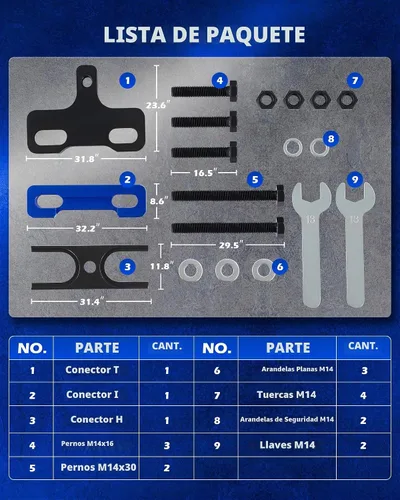 LISTA DE PAQUETE

1

23.6"

31.8"

4

16.5"

7

8

2

8.6"

32.2"

5

29.5"

9

13

13

3

11.8"

31.4"

6

| NO. | PARTE | CANT. | NO. | PARTE | CANT. |
|---|---|---|---|---|---|
| 1 | Conector T | 1 | 6 | Arandelas Planas M14 | 3 |
| 2 | Conector I | 1 | 7 | Tuercas M14 | 4 |
| 3 | Conector H | 1 | 8 | Arandelas de Seguridad M14 | 2 |
| 4 | Pernos M14x16 | 3 | 9 | Llaves M14 | 2 |
| 5 | Pernos M14x30 | 2 | | | |