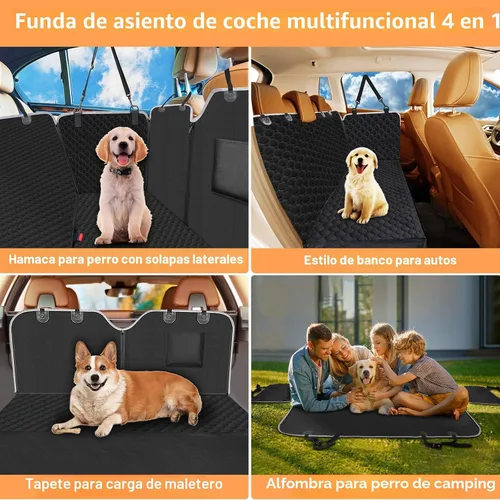 Funda de asiento de coche multifuncional 4 en 1

Hamaca para perro con solapas laterales

Estilo de banco para autos

Tapete para carga de maletero

Alfombra para perro de camping