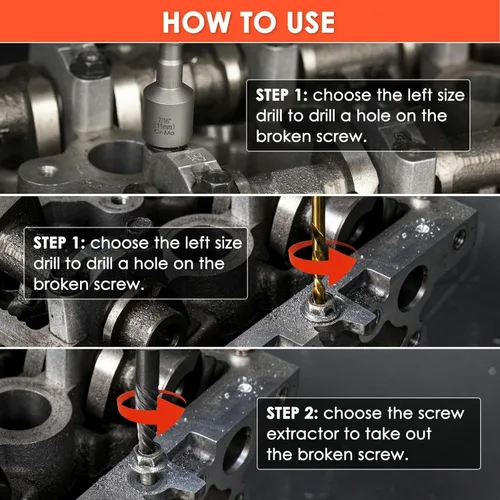 HOW TO USE

7/16" (11mm) Cr-Mo

STEP 1: choose the left size drill to drill a hole on the broken screw.

STEP 1: choose the left size drill to drill a hole on the broken screw.

STEP 2: choose the screw extractor to take out the broken screw.