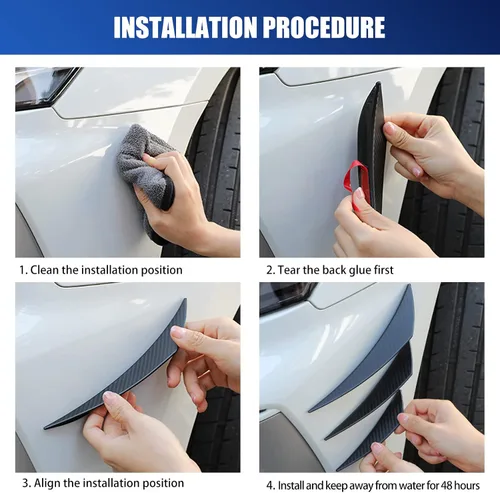 INSTALLATION PROCEDURE

1. Clean the installation position

2. Tear the back glue first

3. Align the installation position

4. Install and keep away from water for 48 hours