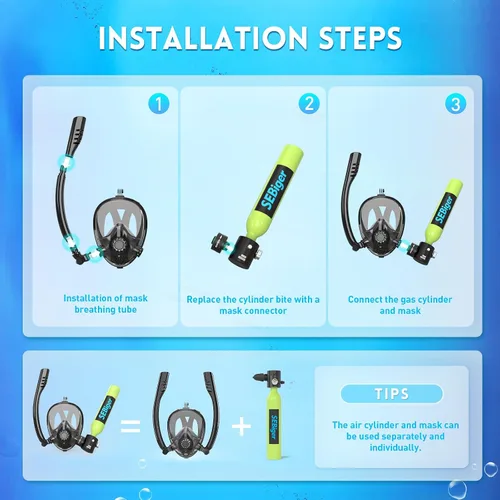 INSTALLATION STEPS

1

Installation of mask breathing tube

2

SEBiger

Replace the cylinder bite with a mask connector

3

SEBiger

Connect the gas cylinder and mask

SEBiger

=

+

SEBiger

TIPS

The air cylinder and mask can be used separately and individually.