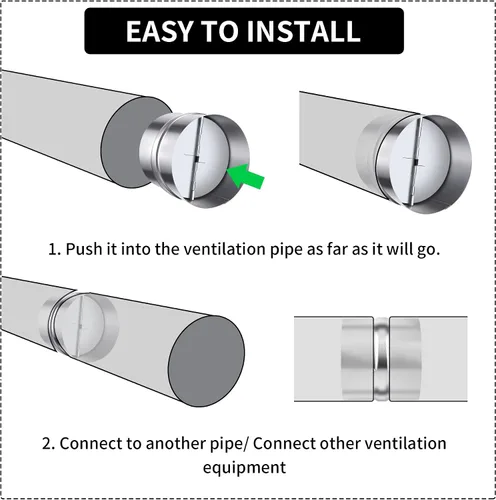 EASY TO INSTALL

1. Push it into the ventilation pipe as far as it will go.

2. Connect to another pipe/ Connect other ventilation equipment