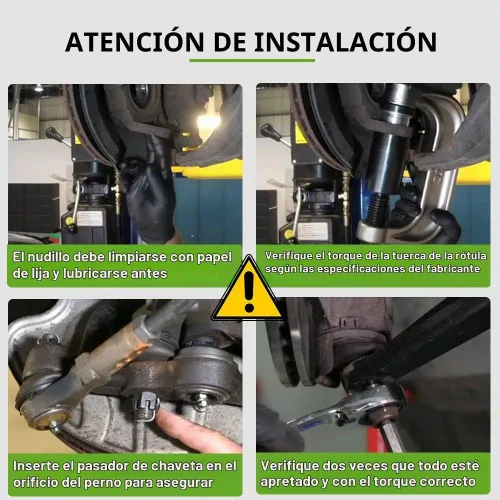 ATENCIÓN DE INSTALACIÓN

El nudillo debe limpiarse con papel de lija y lubricarse antes

Verifique el torque de la tuerca de la rótula según las especificaciones del fabricante

Inserte el pasador de chaveta en el orificio del perno para asegurar

Verifique dos veces que todo esté apretado y con el torque correcto