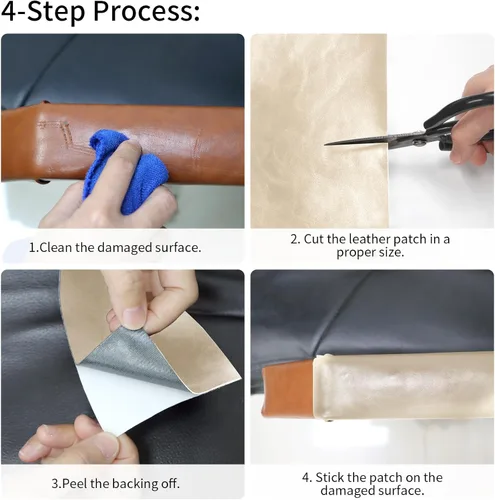 4-Step Process:

1.Clean the damaged surface.

2. Cut the leather patch in a proper size.

3.Peel the backing off.

4. Stick the patch on the damaged surface.