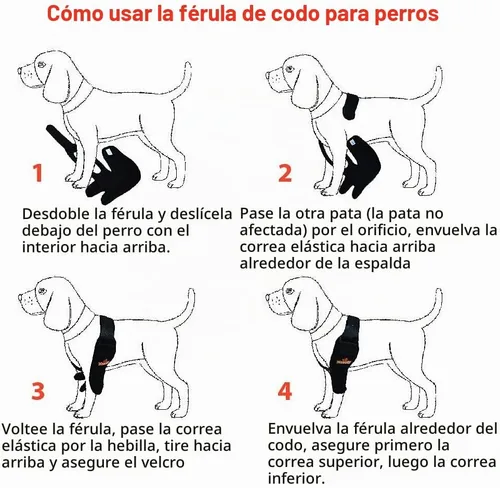 Cómo usar la férula de codo para perros

1

Desdoble la férula y deslícela debajo del perro con el interior hacia arriba.

2

Pase la otra pata (la pata no afectada) por el orificio, envuelva la correa elástica hacia arriba alrededor de la espalda

3

Voltee la férula, pase la correa elástica por la hebilla, tire hacia arriba y asegure el velcro

4

Envuelva la férula alrededor del codo, asegure primero la correa superior, luego la correa inferior.