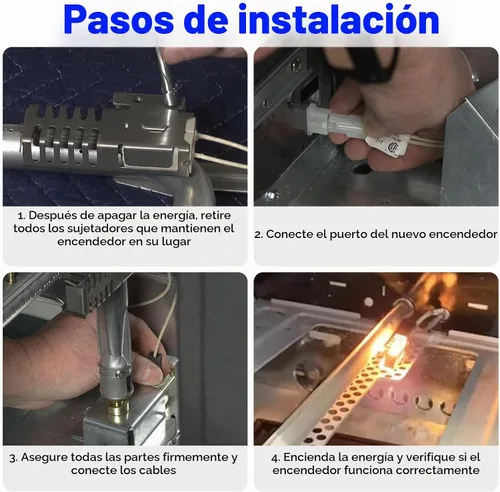 Pasos de instalación

1. Después de apagar la energía, retire todos los sujetadores que mantienen el encendedor en su lugar

2. Conecte el puerto del nuevo encendedor

3. Asegure todas las partes firmemente y conecte los cables

4. Encienda la energía y verifique si el encendedor funciona correctamente