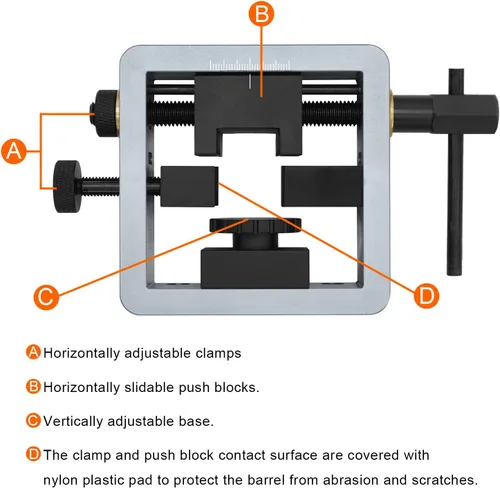 B

A

C

D

A Horizontally adjustable clamps

B Horizontally slidable push blocks.

C Vertically adjustable base.

D The clamp and push block contact surface are covered with nylon plastic pad to protect the barrel from abrasion and scratches.