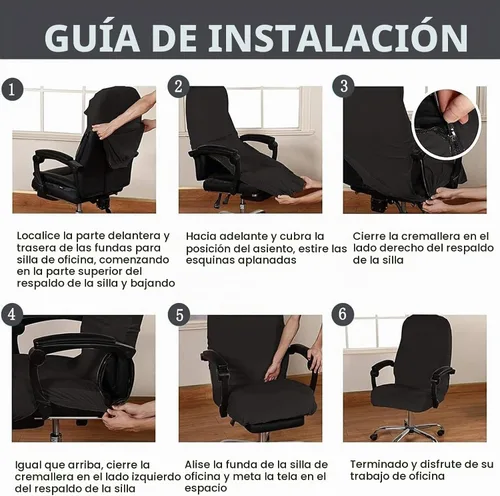 GUÍA DE INSTALACIÓN

1

Localice la parte delantera y trasera de las fundas para silla de oficina, comenzando en la parte superior del respaldo de la silla y bajando

2

Hacia adelante y cubra la posición del asiento, estire las esquinas aplanadas

3

Cierre la cremallera en el lado derecho del respaldo de la silla

4

Igual que arriba, cierre la cremallera en el lado izquierdo del respaldo de la silla

5

Alise la funda de la silla de oficina y meta la tela en el espacio

6

Terminado y disfrute de su trabajo de oficina