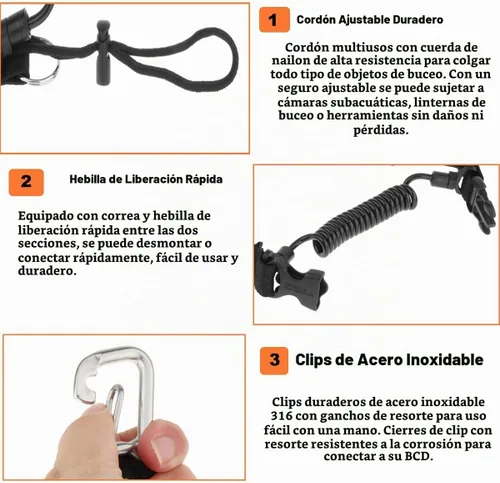 1 Cordón Ajustable Duradero

Cordón multiusos con cuerda de nailon de alta resistencia para colgar todo tipo de objetos de buceo. Con un seguro ajustable se puede sujetar a cámaras subacuáticas, linternas de buceo o herramientas sin daños ni pérdidas.

2 Hebilla de Liberación Rápida

Equipado con correa y hebilla de liberación rápida entre las dos secciones, se puede desmontar o conectar rápidamente, fácil de usar y duradero.

3 Clips de Acero Inoxidable

Clips duraderos de acero inoxidable 316 con ganchos de resorte para uso fácil con una mano. Cierres de clip con resorte resistentes a la corrosión para conectar a su BCD.