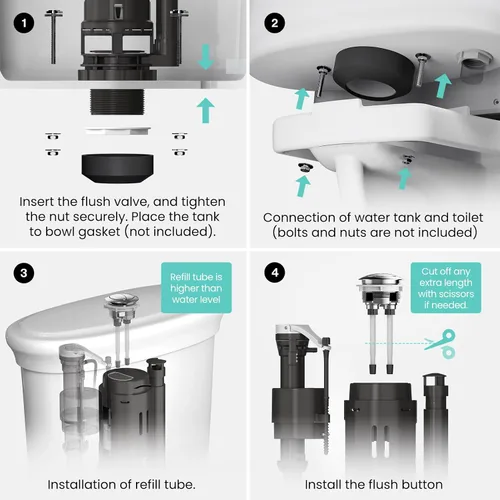 1

Insert the flush valve, and tighten the nut securely. Place the tank to bowl gasket (not included).

2

Connection of water tank and toilet (bolts and nuts are not included)

3

Refill tube is higher than water level

Installation of refill tube.

4

Cut off any extra length with scissors if needed.

Install the flush button