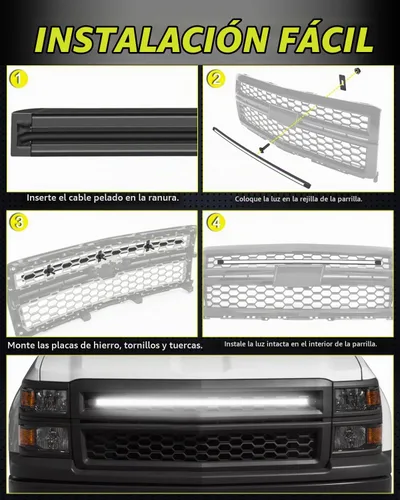 INSTALACIÓN FÁCIL

1

Inserte el cable pelado en la ranura.

2

Coloque la luz en la rejilla de la parrilla.

3

Monte las placas de hierro, tornillos y tuercas.

4

Instale la luz intacta en el interior de la parrilla.