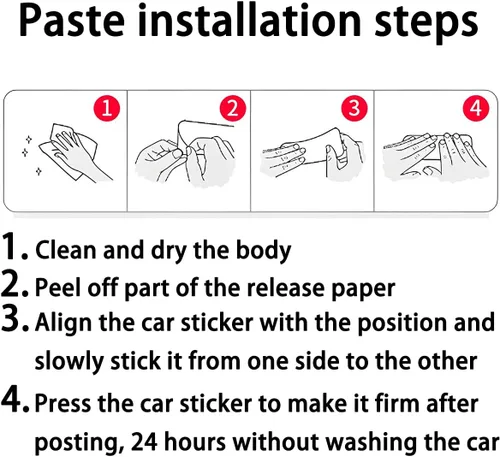 Paste installation steps

1

2

3

4

1. Clean and dry the body
2. Peel off part of the release paper
3. Align the car sticker with the position and slowly stick it from one side to the other
4. Press the car sticker to make it firm after posting, 24 hours without washing the car