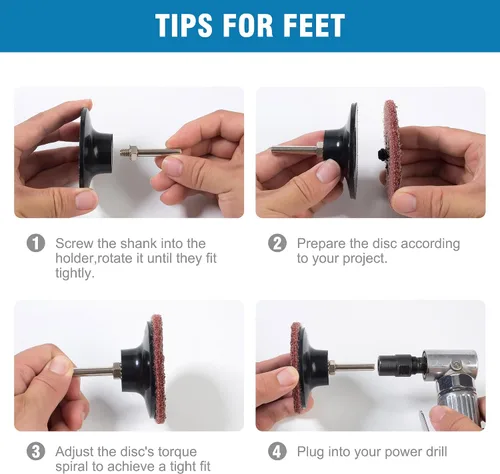 TIPS FOR FEET

1 Screw the shank into the holder,rotate it until they fit tightly.

2 Prepare the disc according to your project.

3 Adjust the disc's torque spiral to achieve a tight fit

4 Plug into your power drill