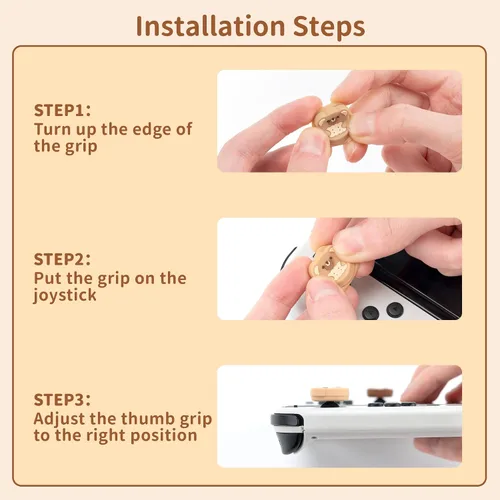 Installation Steps

STEP1:
Turn up the edge of the grip

STEP2:
Put the grip on the joystick

STEP3:
Adjust the thumb grip to the right position