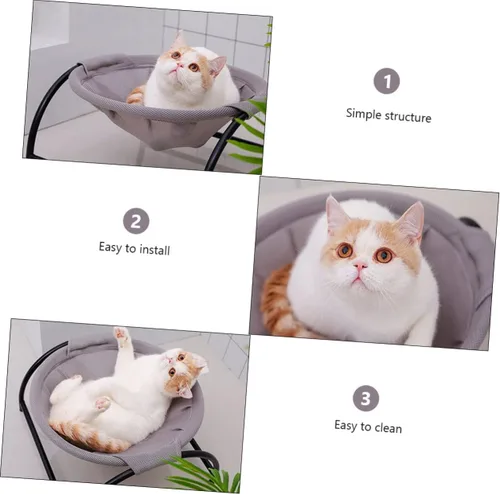 1

Simple structure

2

Easy to install

3

Easy to clean