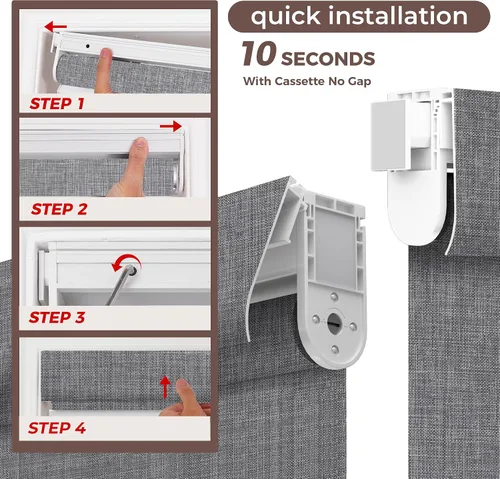 STEP 1

STEP 2

STEP 3

STEP 4

quick installation

10 SECONDS

With Cassette No Gap