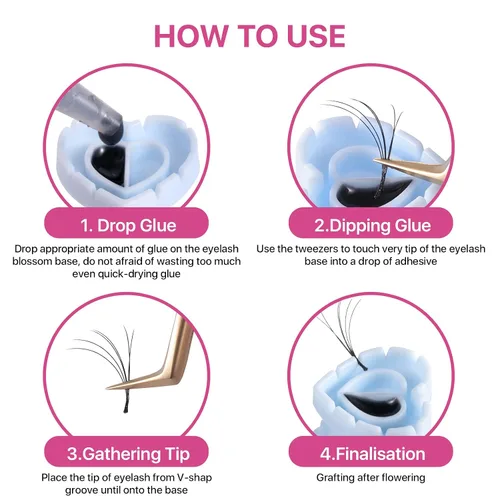 HOW TO USE

1. Drop Glue

Drop appropriate amount of glue on the eyelash blossom base, do not afraid of wasting too much even quick-drying glue

2.Dipping Glue

Use the tweezers to touch very tip of the eyelash base into a drop of adhesive

3.Gathering Tip

Place the tip of eyelash from V-shap groove until onto the base

4.Finalisation

Grafting after flowering