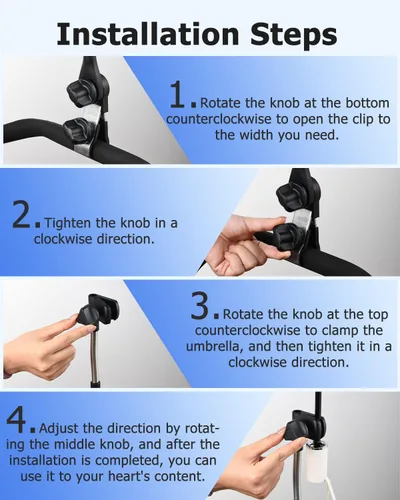 Installation Steps

1. Rotate the knob at the bottom counterclockwise to open the clip to the width you need.

2. Tighten the knob in a clockwise direction.

3. Rotate the knob at the top counterclockwise to clamp the umbrella, and then tighten it in a clockwise direction.

4. Adjust the direction by rotating the middle knob, and after the installation is completed, you can use it to your heart's content.