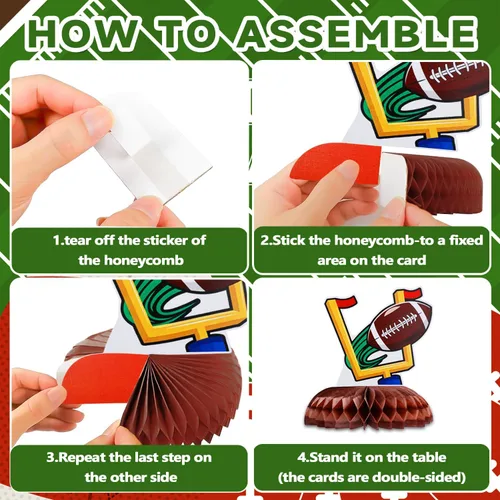 HOW TO ASSEMBLE

1.tear off the sticker of the honeycomb

2.Stick the honeycomb-to a fixed area on the card

3.Repeat the last step on the other side

4.Stand it on the table (the cards are double-sided)