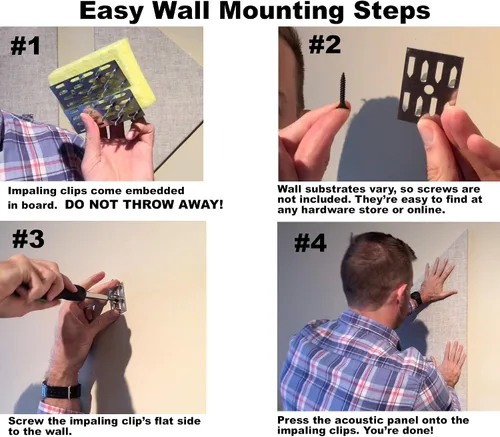 Easy Wall Mounting Steps

#1

Impaling clips come embedded in board. DO NOT THROW AWAY!

#2

Wall substrates vary, so screws are not included. They're easy to find at any hardware store or online.

#3

Screw the impaling clip's flat side to the wall.

#4

Press the acoustic panel onto the impaling clips. You're done!