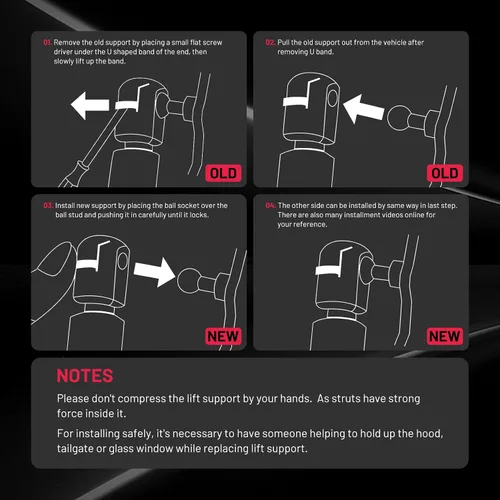 01. Remove the old support by placing a small flat screw driver under the U shaped band of the end, then slowly lift up the band.

OLD

02. Pull the old support out from the vehicle after removing U band.

OLD

03. Install new support by placing the ball socket over the ball stud and pushing it in carefully until it locks.

NEW

04. The other side can be installed by same way in last step. There are also many installment videos online for your reference.

NEW

NOTES

Please don't compress the lift support by your hands. As struts have strong force inside it.

For installing safely, it's necessary to have someone helping to hold up the hood, tailgate or glass window while replacing lift support.