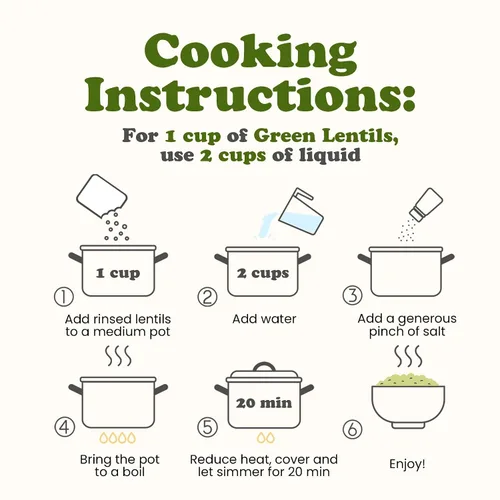 Cooking Instructions:

For 1 cup of Green Lentils, use 2 cups of liquid

1 cup

① Add rinsed lentils to a medium pot

2 cups

② Add water

③ Add a generous pinch of salt

④ Bring the pot to a boil

20 min

⑤ Reduce heat, cover and let simmer for 20 min

⑥ Enjoy!