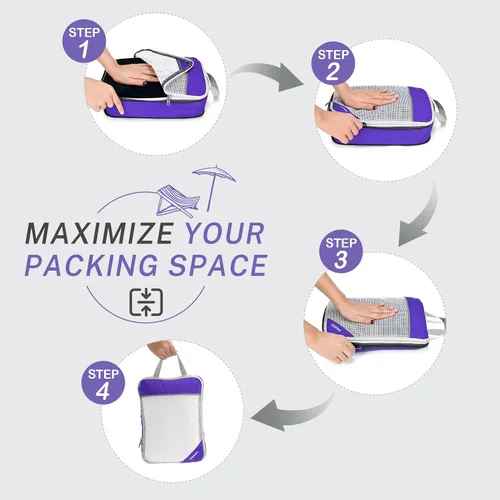 STEP 1

STEP 2

MAXIMIZE YOUR PACKING SPACE

STEP 3

STEP 4