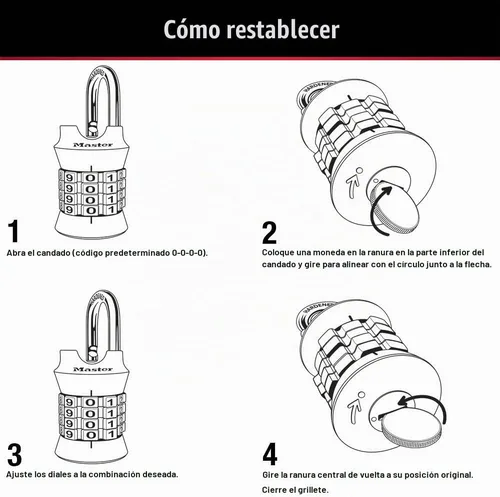 Cómo restablecer

Master

9 0 1
9 0 1
9 0 1
9 0 1

1
Abra el candado (código predeterminado 0-0-0-0).

HARDENED

2
Coloque una moneda en la ranura en la parte inferior del candado y gire para alinear con el círculo junto a la flecha.

Master

9 0 1
9 0 1
9 0 1
9 0 1

3
Ajuste los diales a la combinación deseada.

HARDENED

4
Gire la ranura central de vuelta a su posición original.

Cierre el grillete.