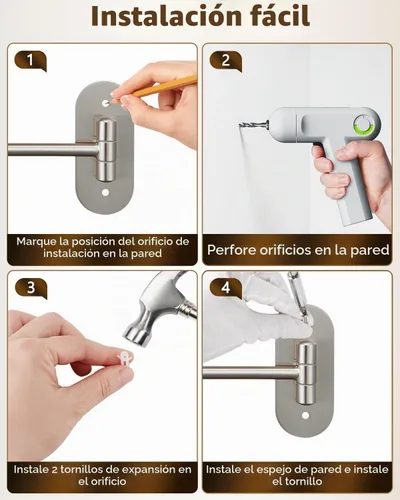 Instalación fácil

1

Marque la posición del orificio de instalación en la pared

2

Perfore orificios en la pared

3

Instale 2 tornillos de expansión en el orificio

4

Instale el espejo de pared e instale el tornillo