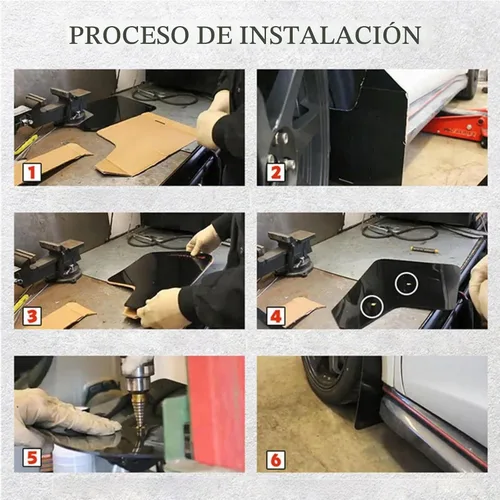 PROCESO DE INSTALACIÓN

1

2

3

4

5

6