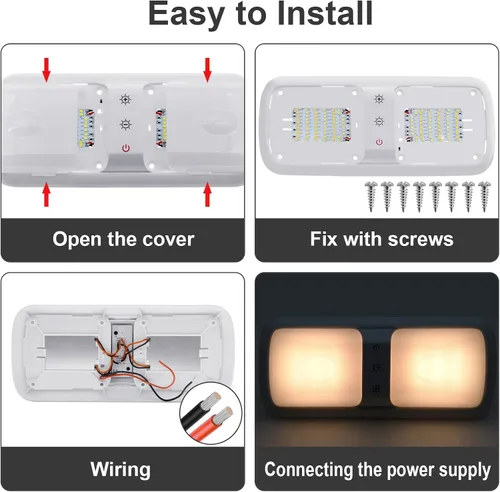 Easy to Install

Open the cover

Fix with screws

Wiring

Connecting the power supply