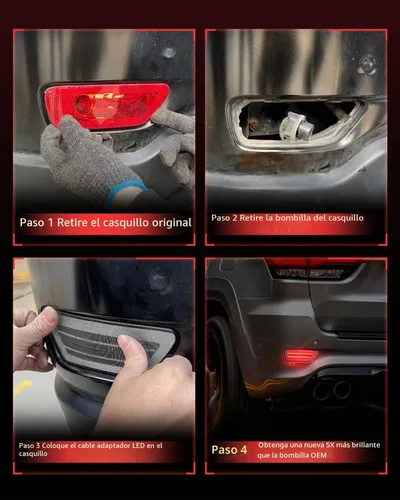 Paso 1 Retire el casquillo original

Paso 2 Retire la bombilla del casquillo

Paso 3 Coloque el cable adaptador LED en el casquillo

Paso 4 Obtenga una nueva 5X más brillante que la bombilla OEM