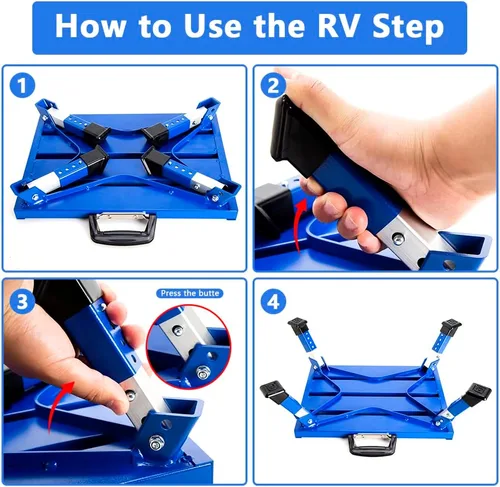 How to Use the RV Step

1

2

3

Press the butte

4