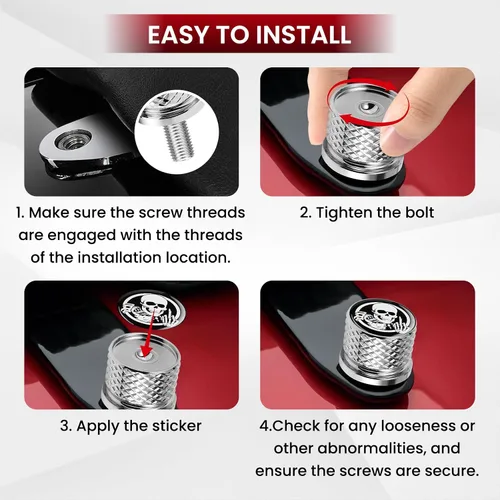 EASY TO INSTALL

1. Make sure the screw threads are engaged with the threads of the installation location.

2. Tighten the bolt

3. Apply the sticker

4.Check for any looseness or other abnormalities, and ensure the screws are secure.