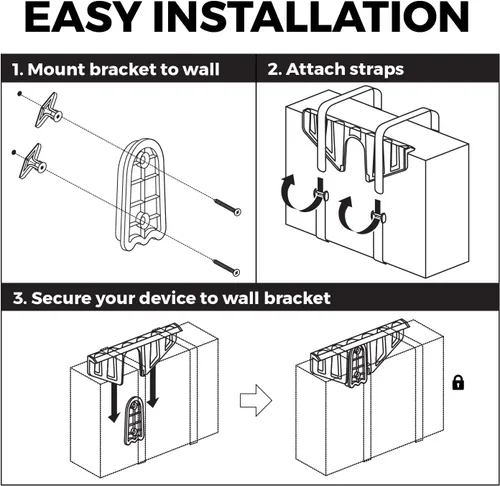 EASY INSTALLATION

1. Mount bracket to wall

2. Attach straps

3. Secure your device to wall bracket