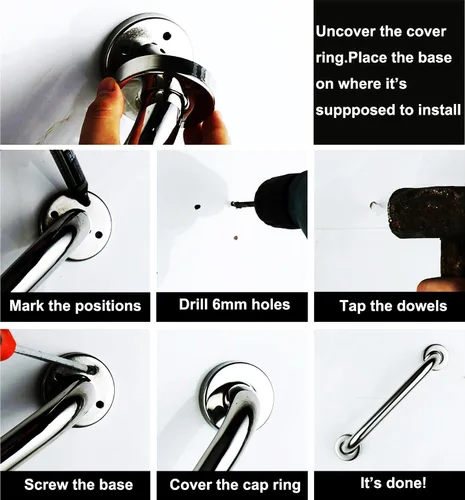 Uncover the cover ring.Place the base on where it's suppposed to install

Mark the positions

Drill 6mm holes

Tap the dowels

Screw the base

Cover the cap ring

It's done!