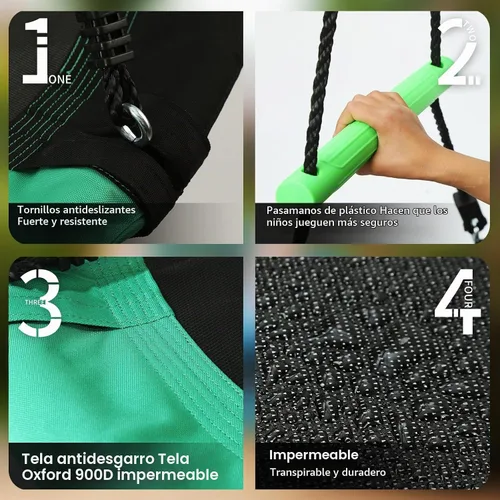 1 ONE

Tornillos antideslizantes
Fuerte y resistente

2 TWO

Pasamanos de plástico Hacen que los niños jueguen más seguros

3 THREE

Tela antidesgarro Tela Oxford 900D impermeable

4 FOUR

Impermeable

Transpirable y duradero