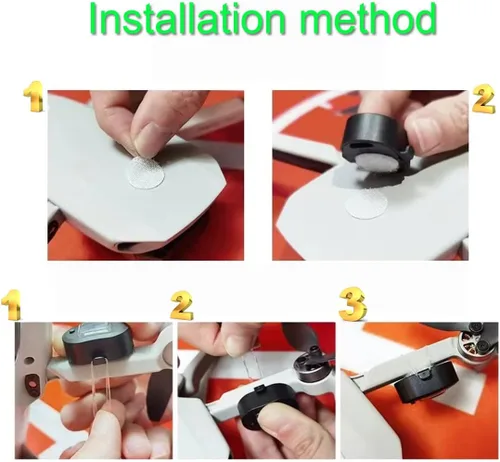 Installation method

1

2

1

2

3