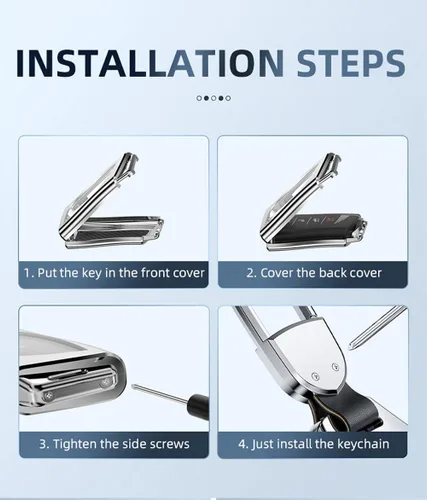 INSTALLATION STEPS

1. Put the key in the front cover

2. Cover the back cover

3. Tighten the side screws

4. Just install the keychain