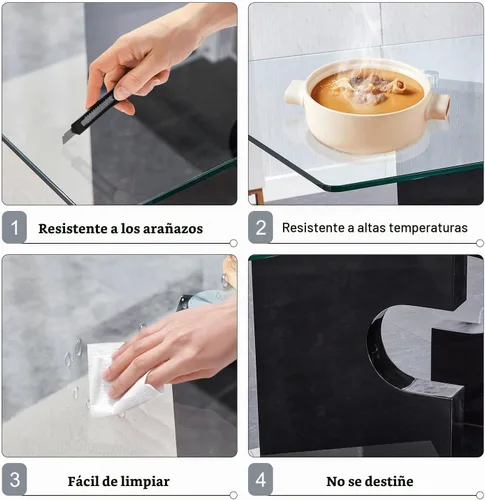 1 Resistente a los arañazos

2 Resistente a altas temperaturas

3 Fácil de limpiar

4 No se destiñe